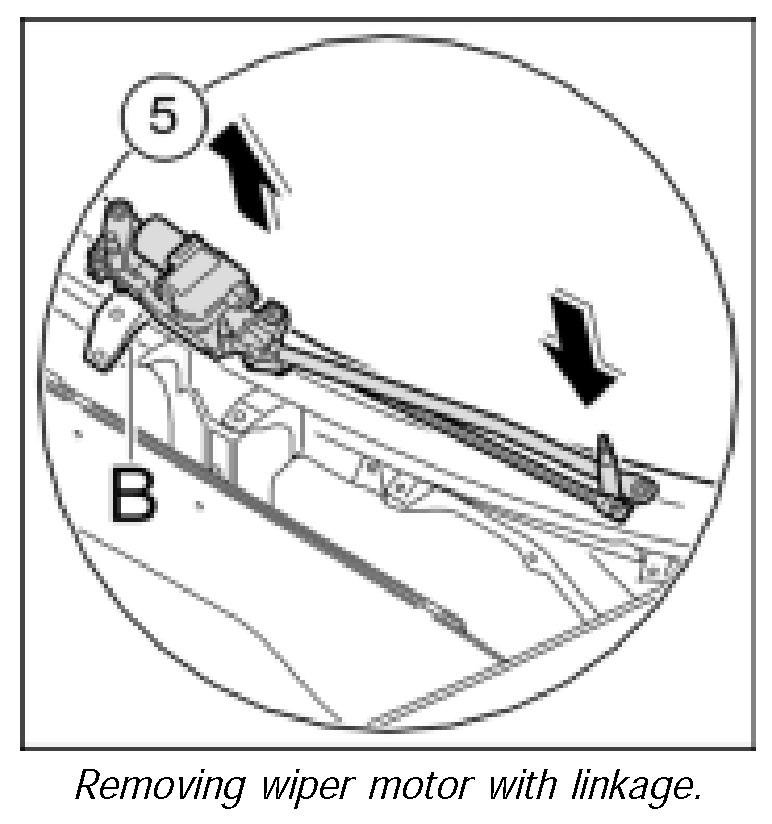 5

B

Removing wiper motor with linkage.