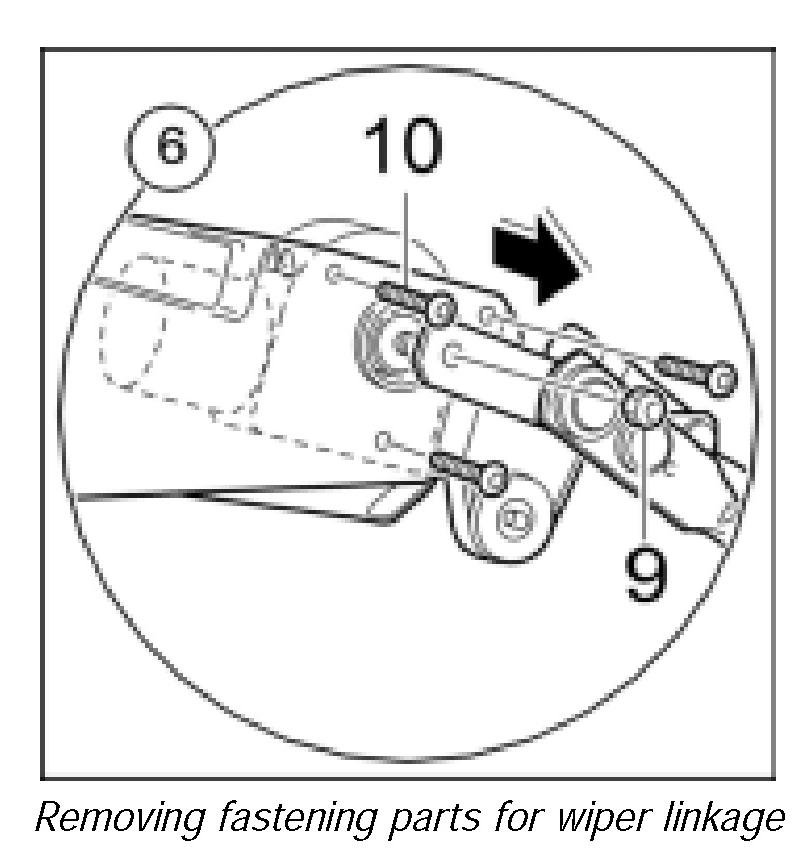 6

10

9

Removing fastening parts for wiper linkage