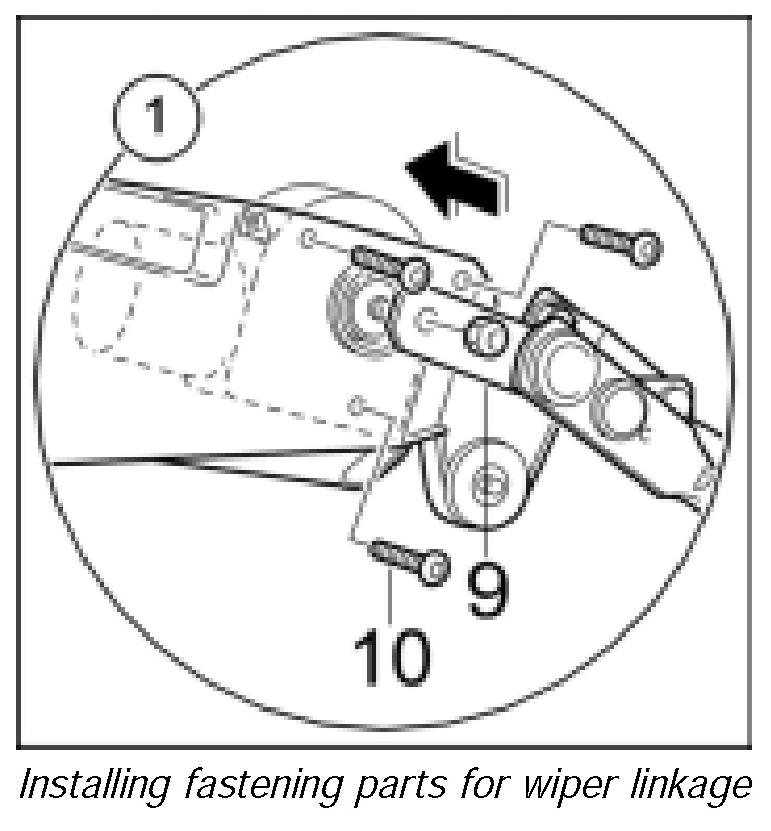 1

9

10

Installing fastening parts for wiper linkage