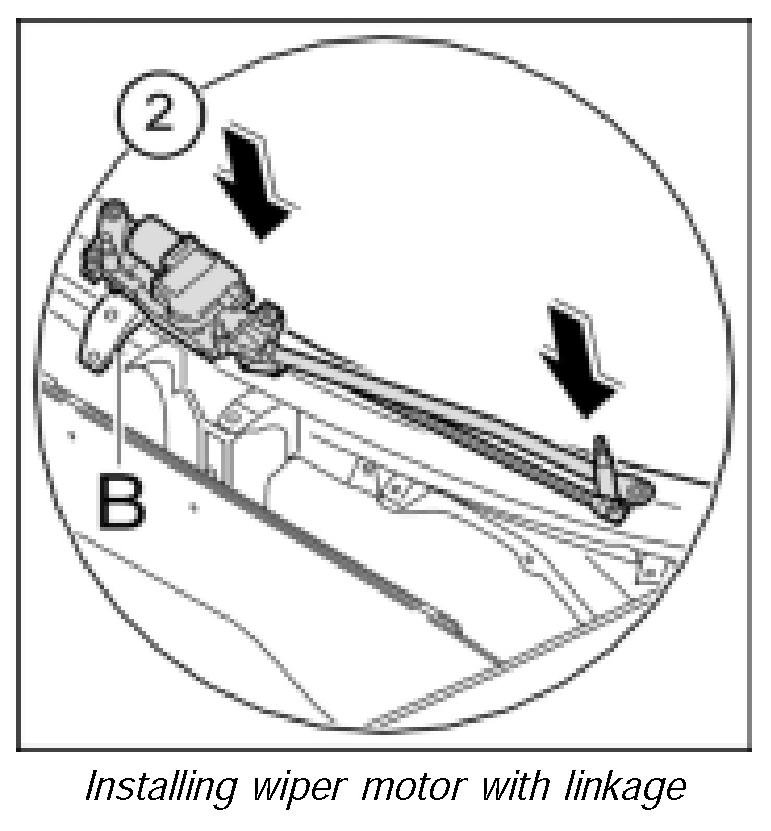 2

B

Installing wiper motor with linkage