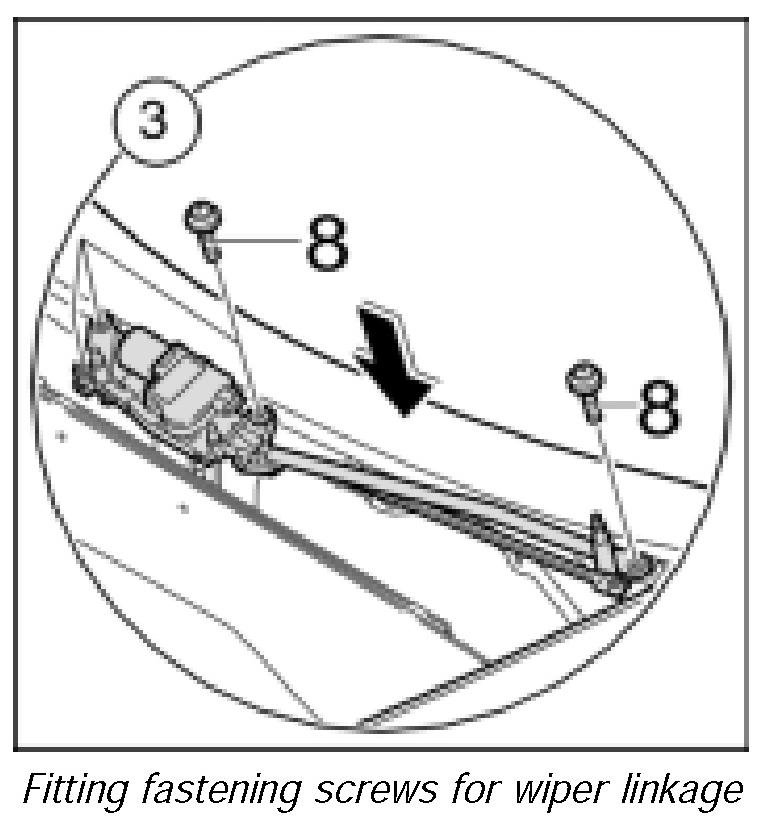 3
8
8
Fitting fastening screws for wiper linkage