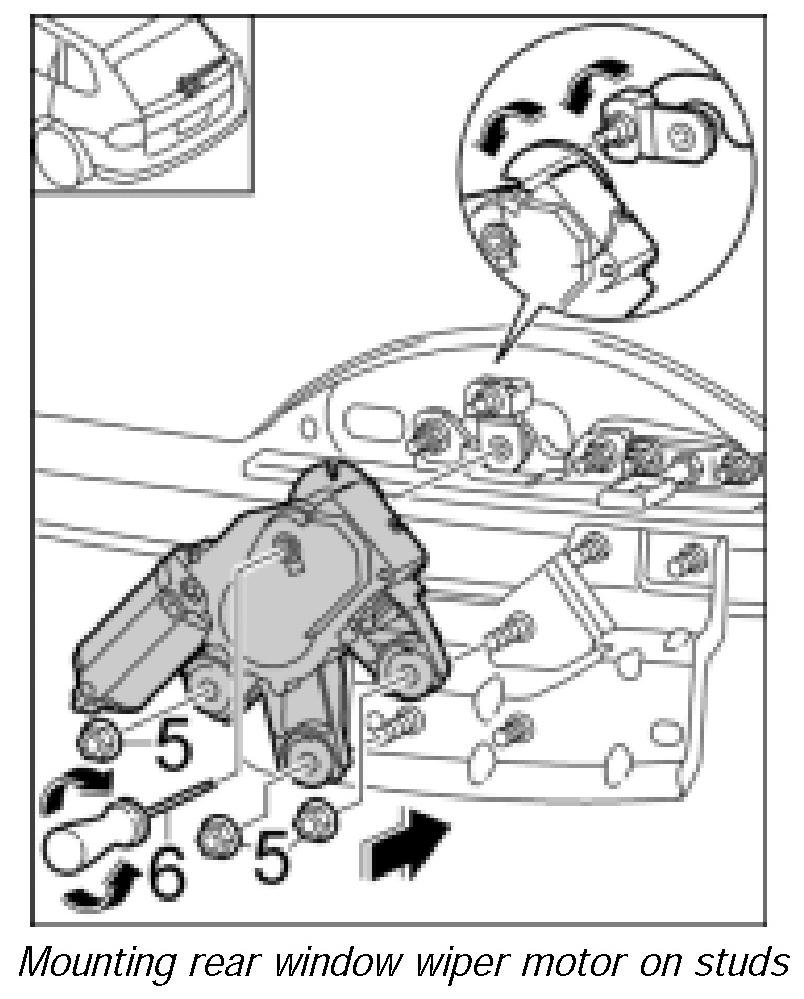 5
6
5

Mounting rear window wiper motor on studs