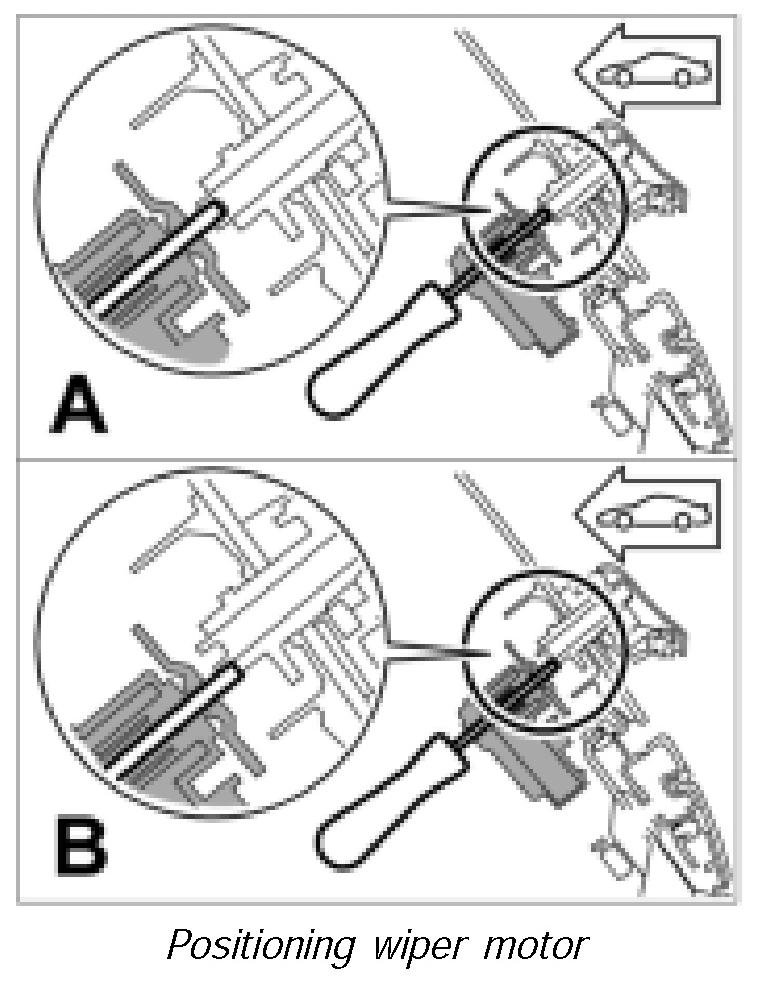 A

B

Positioning wiper motor