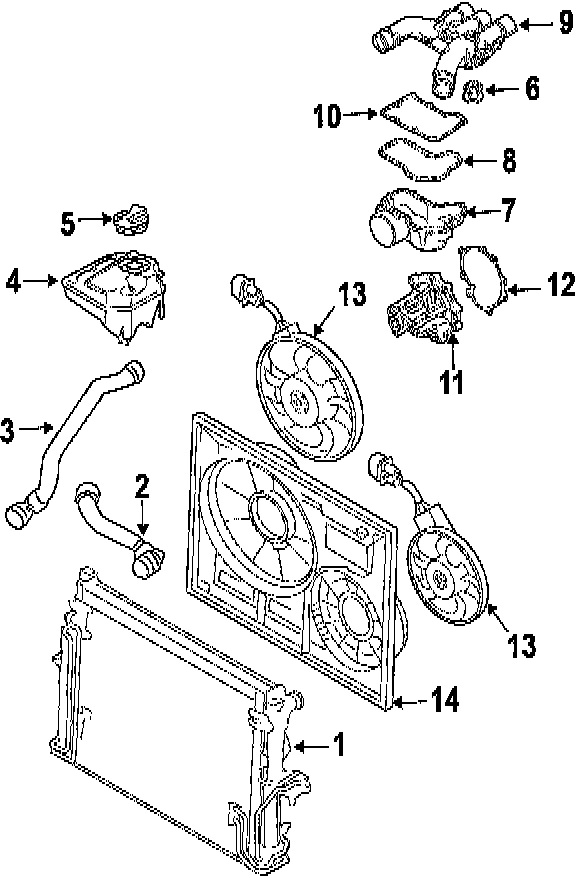 9
6
10
8
5
7
4
12
13
11
3
2
13
14
1