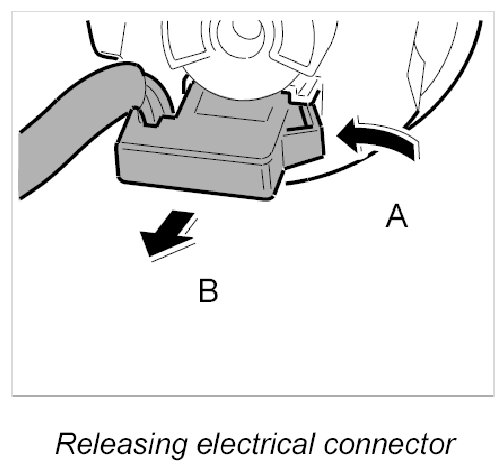 A

B

Releasing electrical connector