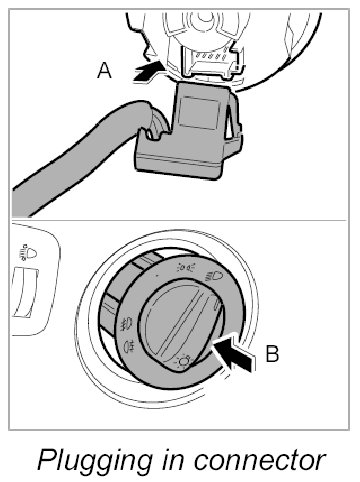 A

B

Plugging in connector