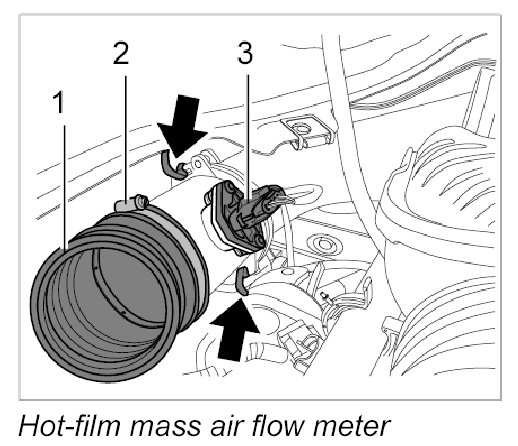 1
2
3

Hot-film mass air flow meter