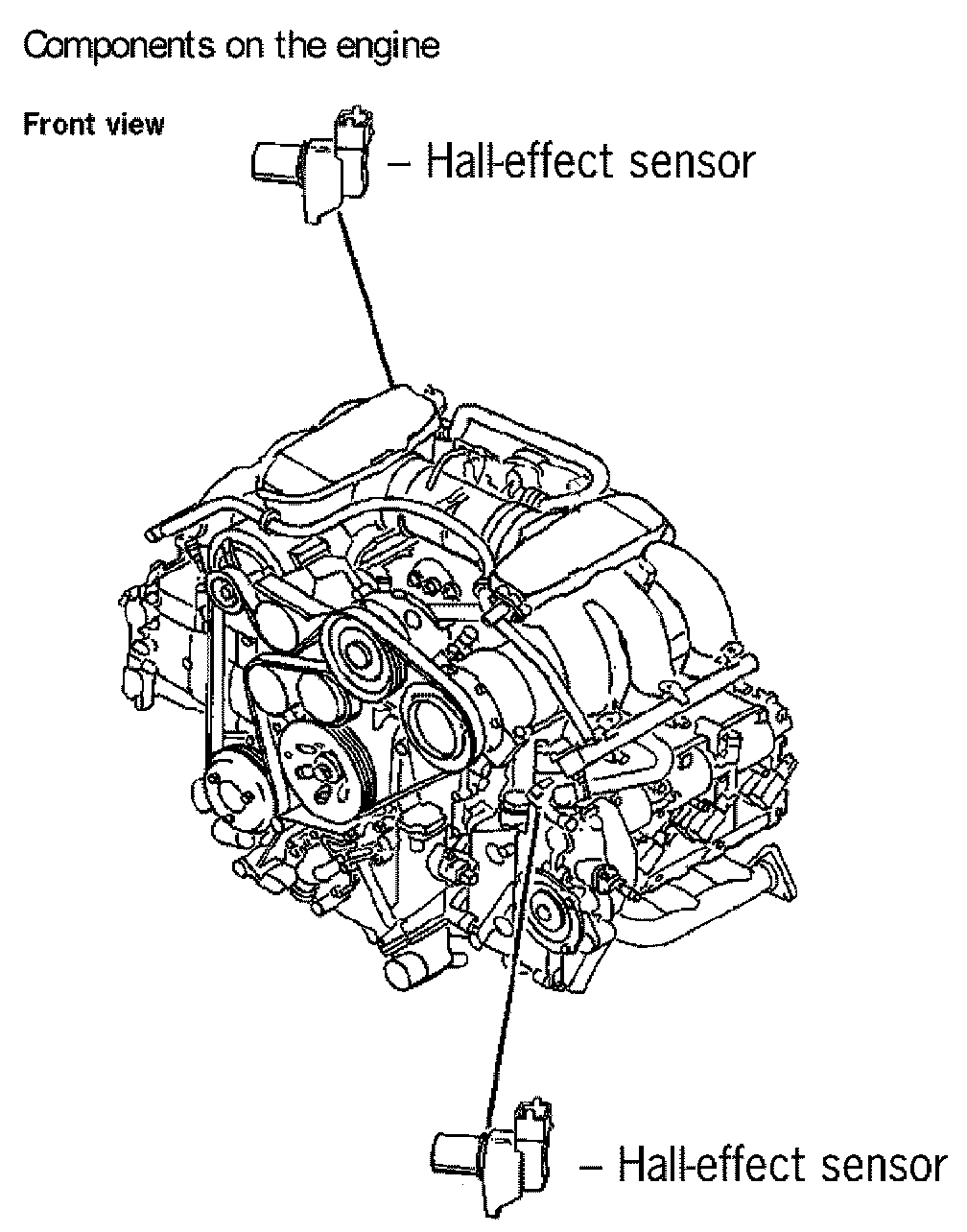 Components on the engine

Front view

– Hall-effect sensor

– Hall-effect sensor