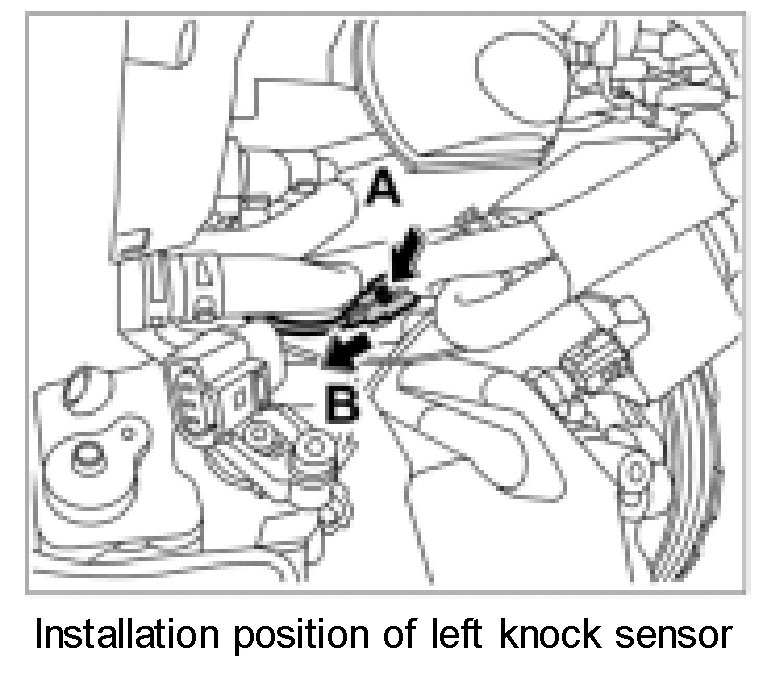 A

B

Installation position of left knock sensor