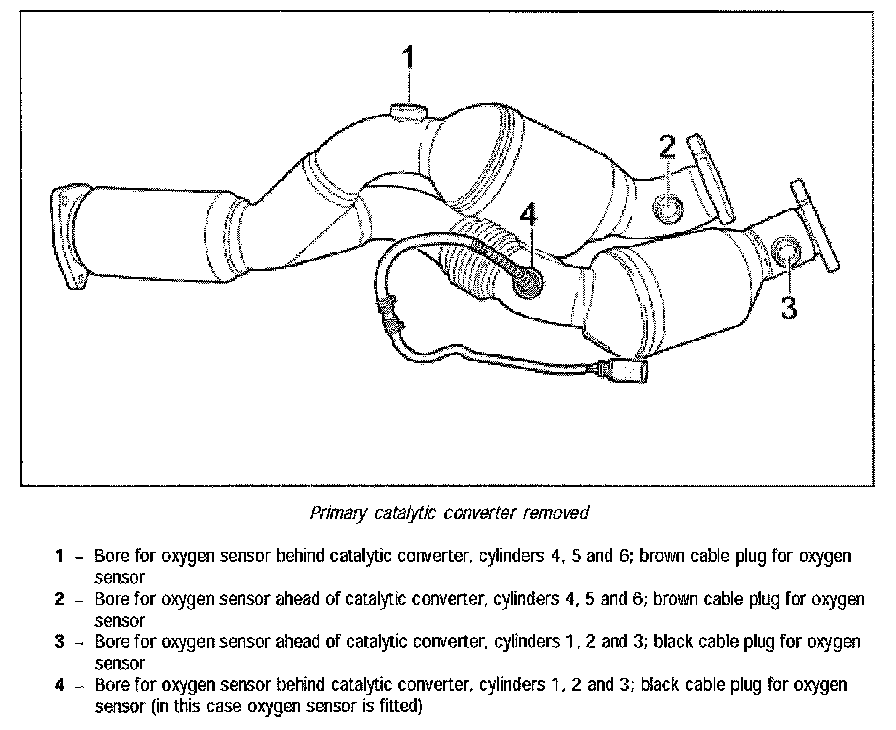 1

2

4

3

Primary catalytic converter removed

1 – Bore for oxygen sensor behind catalytic converter, cylinders 4, 5 and 6; brown cable plug for oxygen sensor

2 – Bore for oxygen sensor ahead of catalytic converter, cylinders 4, 5 and 6; brown cable plug for oxygen sensor

3 – Bore for oxygen sensor ahead of catalytic converter, cylinders 1, 2 and 3; black cable plug for oxygen sensor

4 – Bore for oxygen sensor behind catalytic converter, cylinders 1, 2 and 3; black cable plug for oxygen sensor (in this case oxygen sensor is fitted)