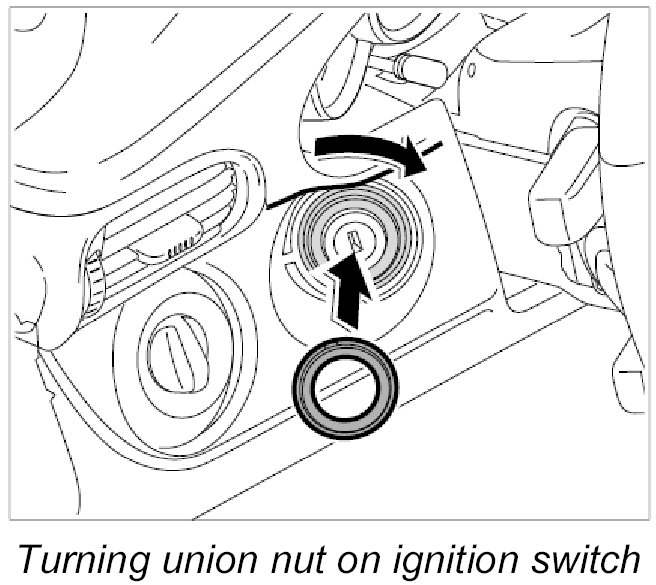 Turning union nut on ignition switch