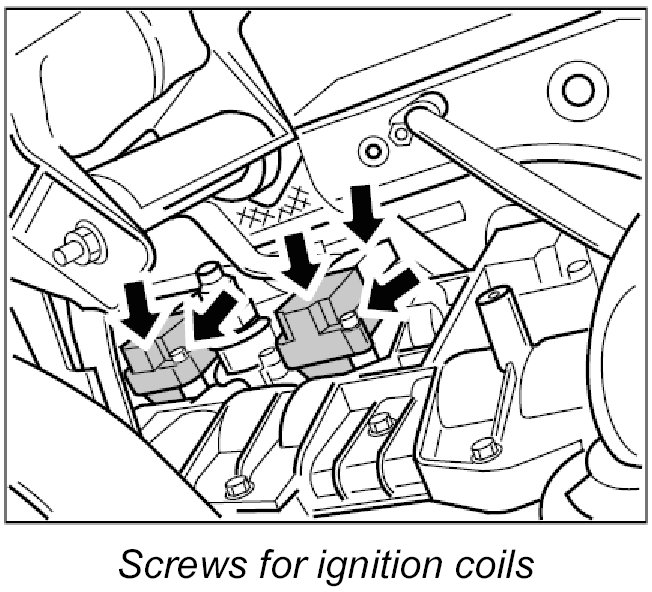 Screws for ignition coils