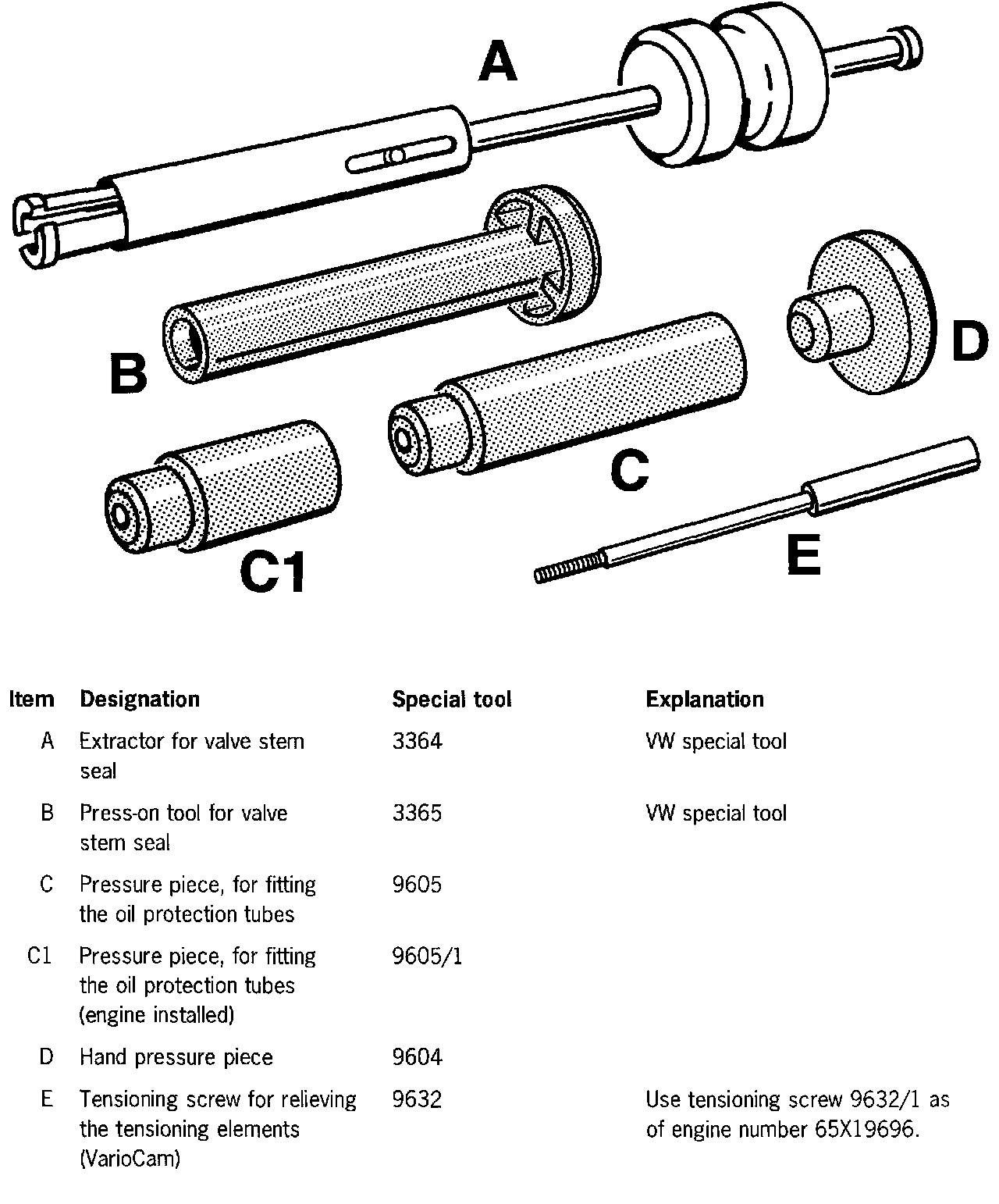 A

B

D

C

C1

E

| Item | Designation | Special tool | Explanation |
|---|---|---|---|
| A | Extractor for valve stem seal | 3364 | VW special tool |
| B | Press-on tool for valve stem seal | 3365 | VW special tool |
| C | Pressure piece, for fitting the oil protection tubes | 9605 | |
| C1 | Pressure piece, for fitting the oil protection tubes (engine installed) | 9605/1 | |
| D | Hand pressure piece | 9604 | |
| E | Tensioning screw for relieving the tensioning elements (VarioCam) | 9632 | Use tensioning screw 9632/1 as of engine number 65X19696. |