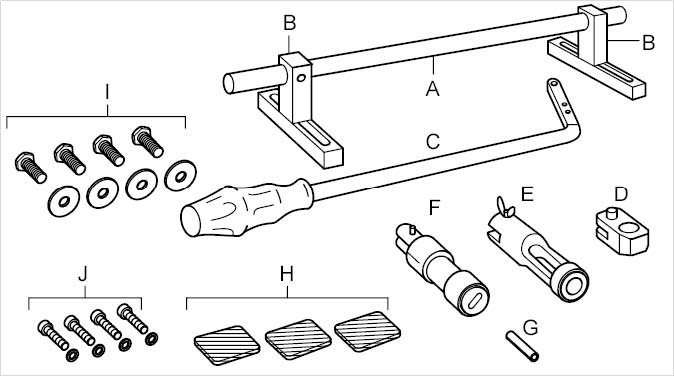 B
B
A
I
C
F
E
D
J
H
G