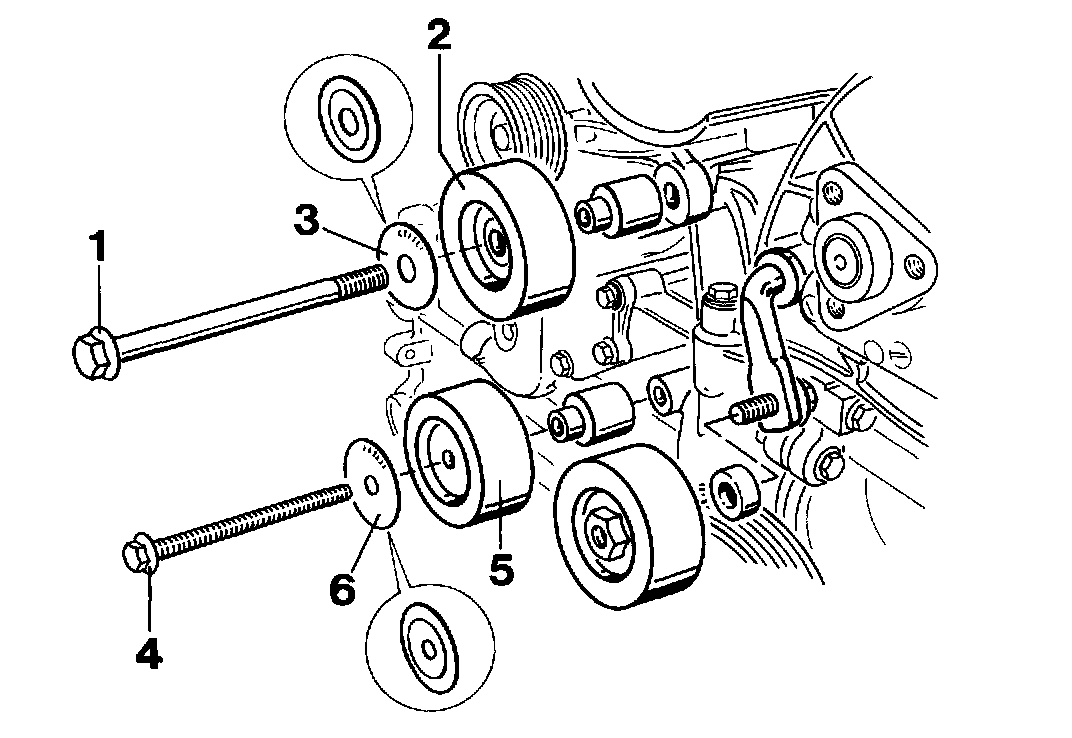 2
3
1
5
6
4