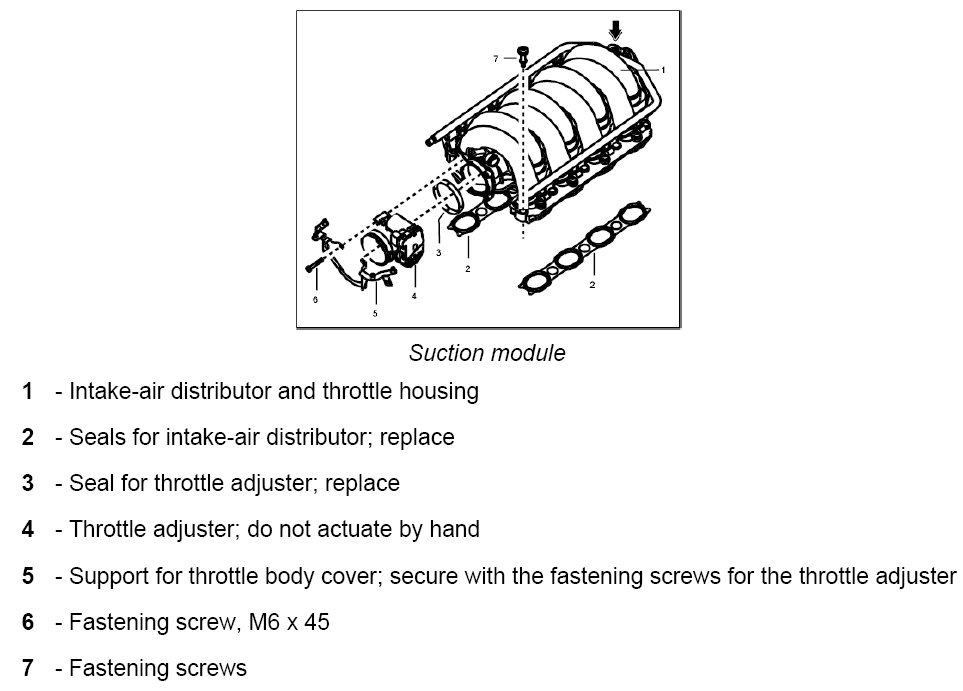 7
1
3
2
2
6
5
4

Suction module

1 - Intake-air distributor and throttle housing

2 - Seals for intake-air distributor; replace

3 - Seal for throttle adjuster; replace

4 - Throttle adjuster; do not actuate by hand

5 - Support for throttle body cover; secure with the fastening screws for the throttle adjuster

6 - Fastening screw, M6 x 45

7 - Fastening screws