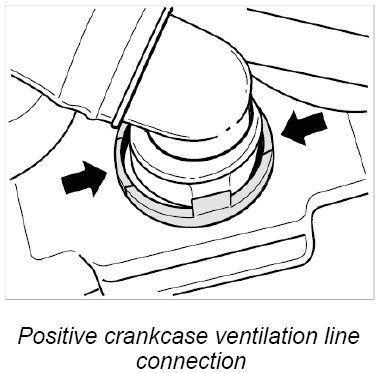 Positive crankcase ventilation line connection