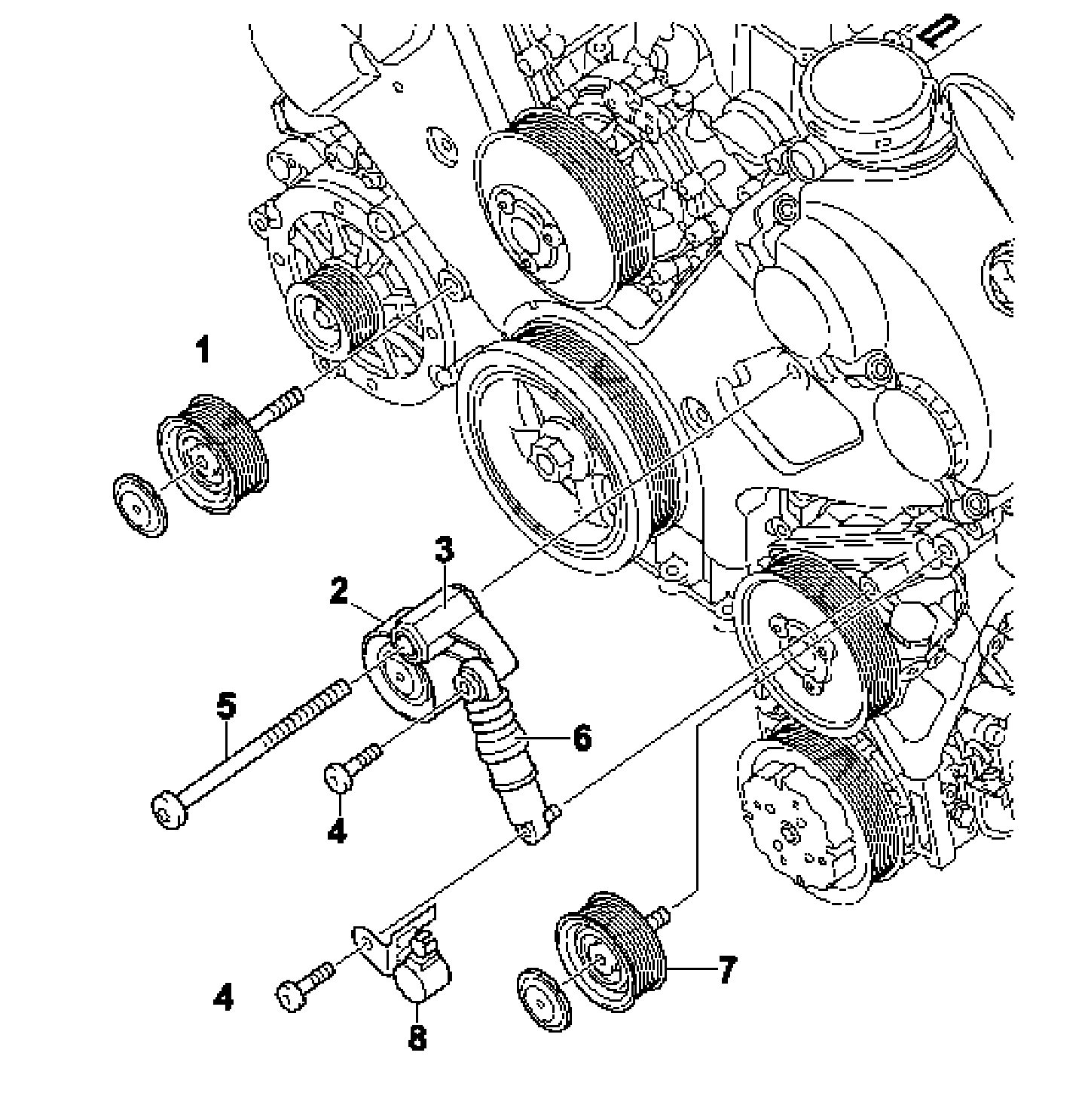 1
3
2
5
6
4
7
4
8