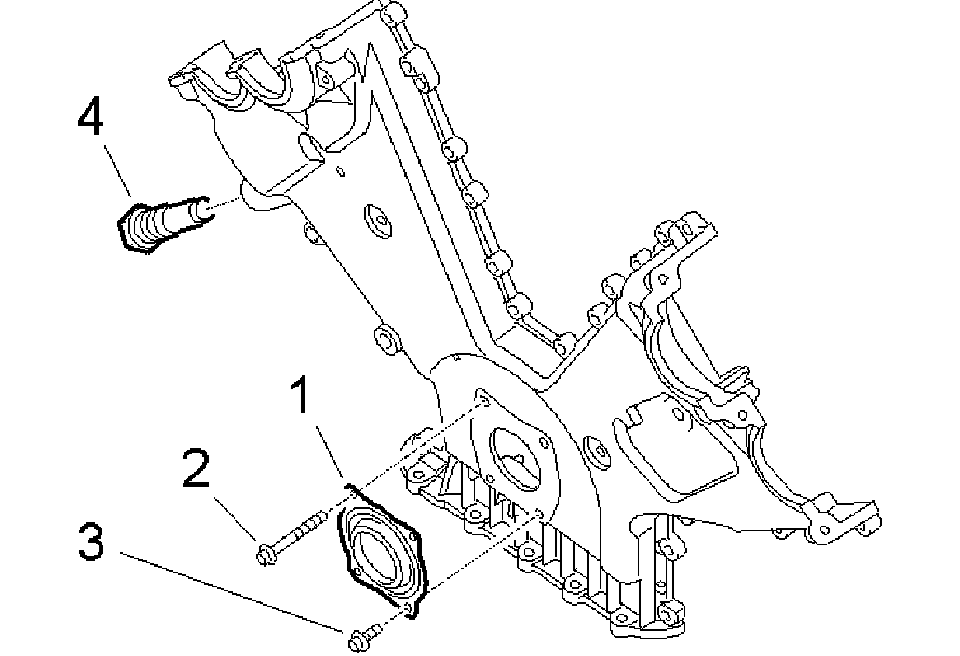 4
1
2
3