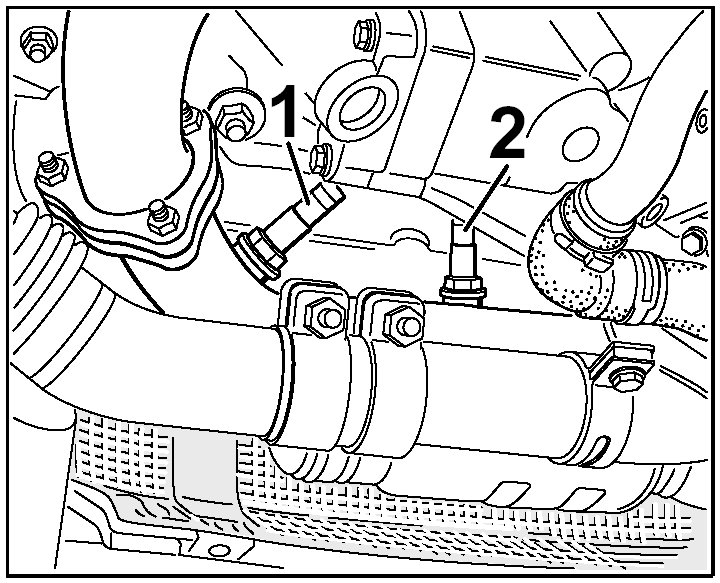 1
2