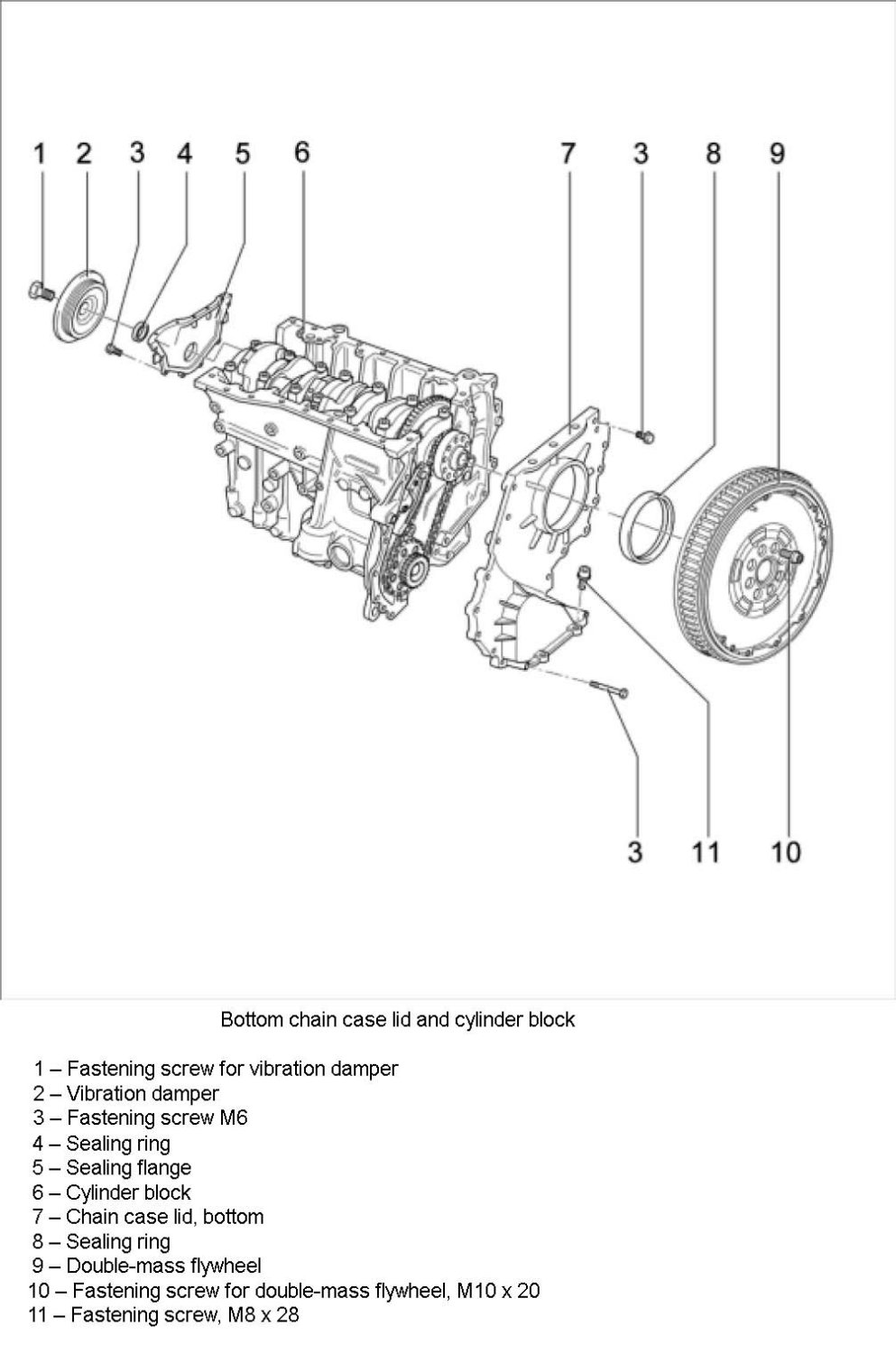 1 2 3 4 5 6 7 3 8 9

3 11 10

Bottom chain case lid and cylinder block

1 – Fastening screw for vibration damper
2 – Vibration damper
3 – Fastening screw M6
4 – Sealing ring
5 – Sealing flange
6 – Cylinder block
7 – Chain case lid, bottom
8 – Sealing ring
9 – Double-mass flywheel
10 – Fastening screw for double-mass flywheel, M10 x 20
11 – Fastening screw, M8 x 28