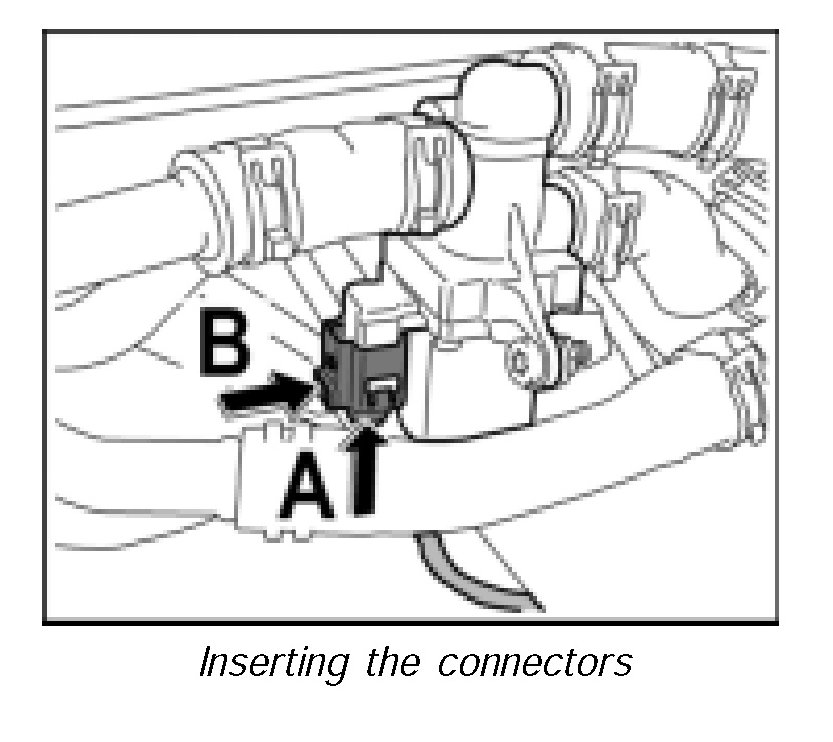 B

A

Inserting the connectors