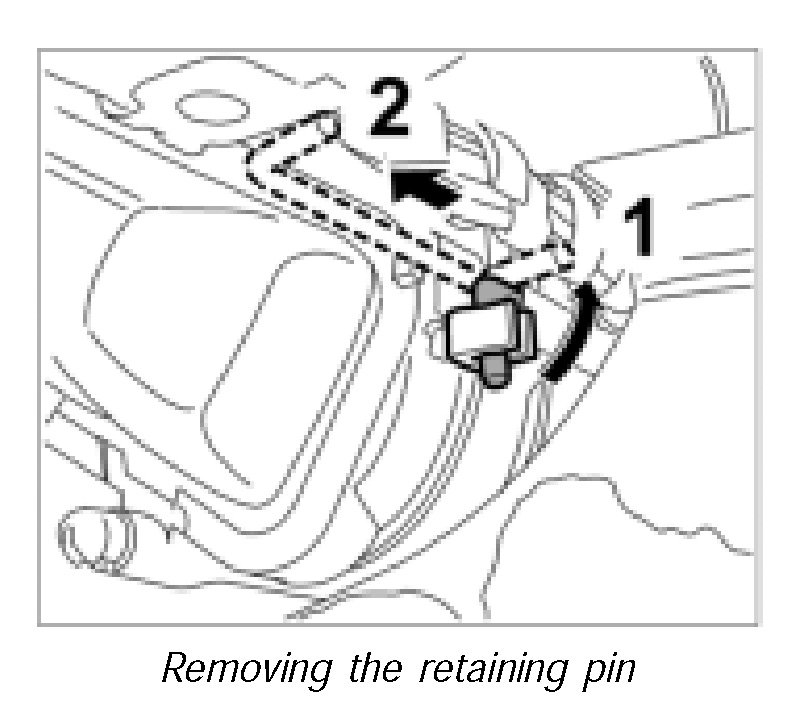 2
1
Removing the retaining pin