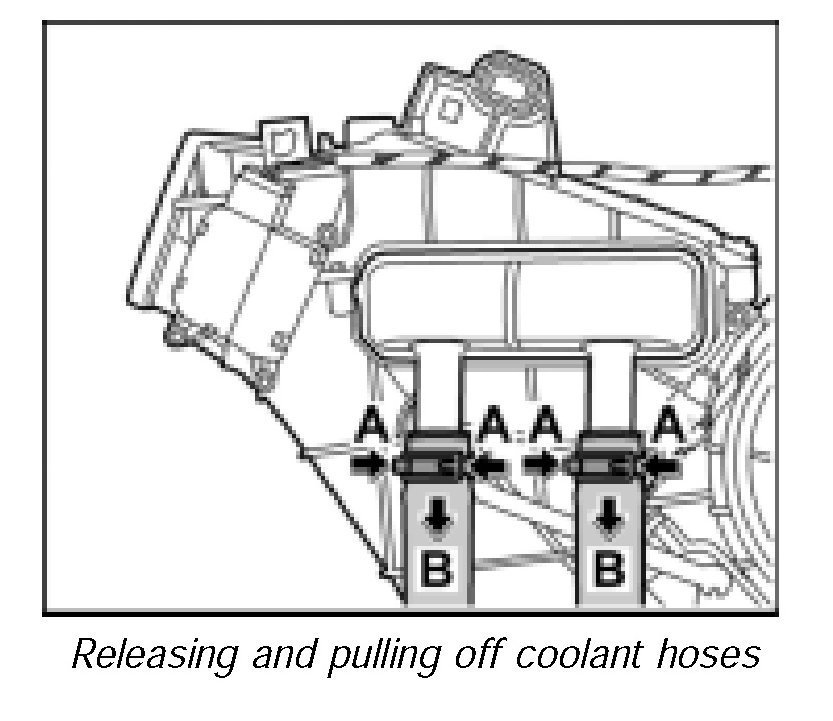 A A A A
B B
Releasing and pulling off coolant hoses