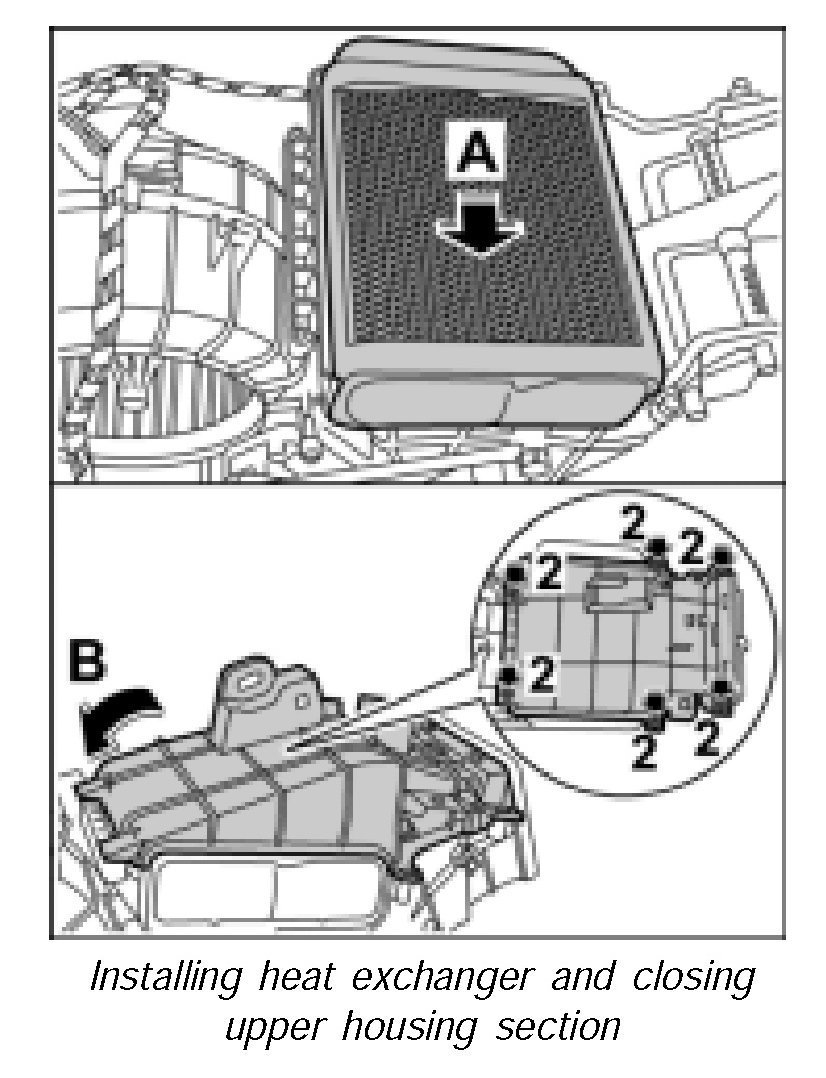 A

B

2

2

2

2

2

2

Installing heat exchanger and closing upper housing section