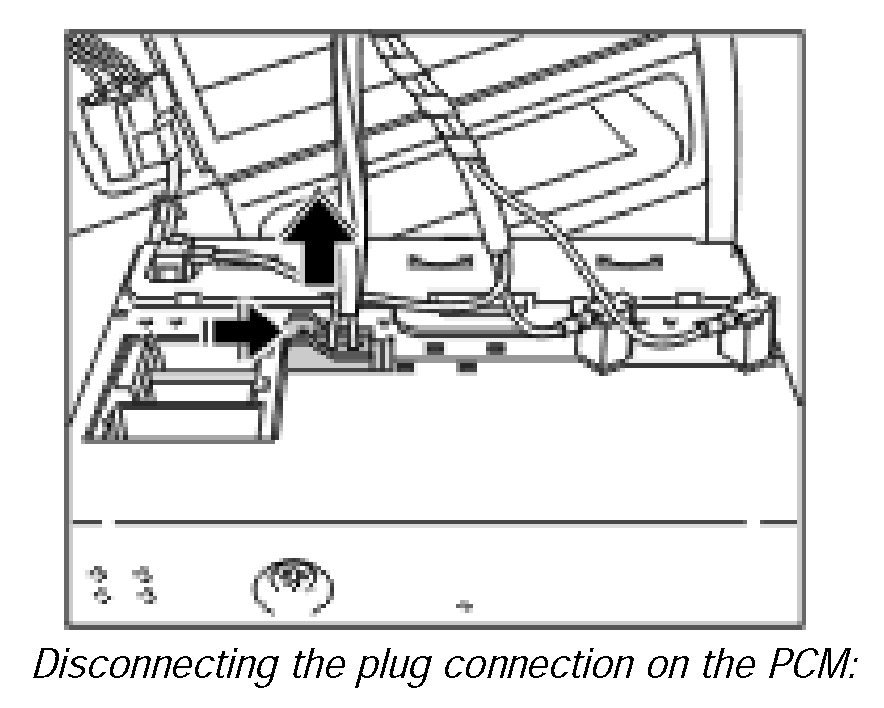 Disconnecting the plug connection on the PCM: