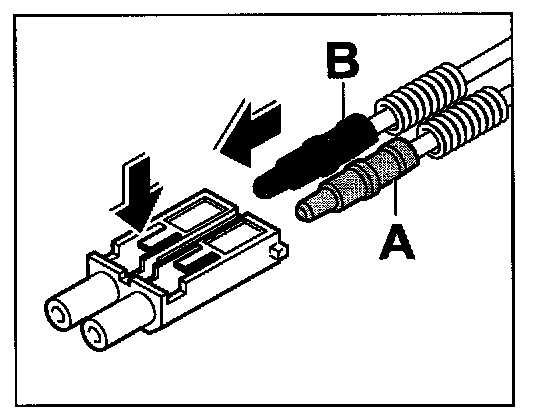 B
A