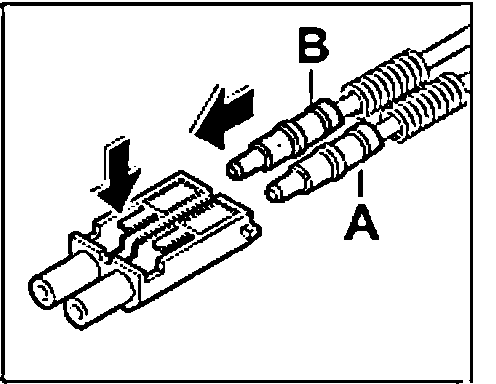 B
A