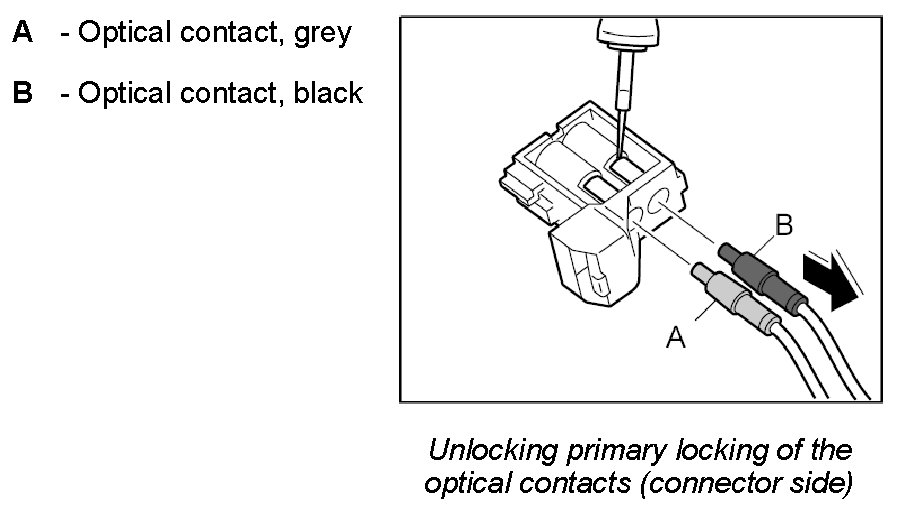 A - Optical contact, grey

B - Optical contact, black

B

A

Unlocking primary locking of the optical contacts (connector side)