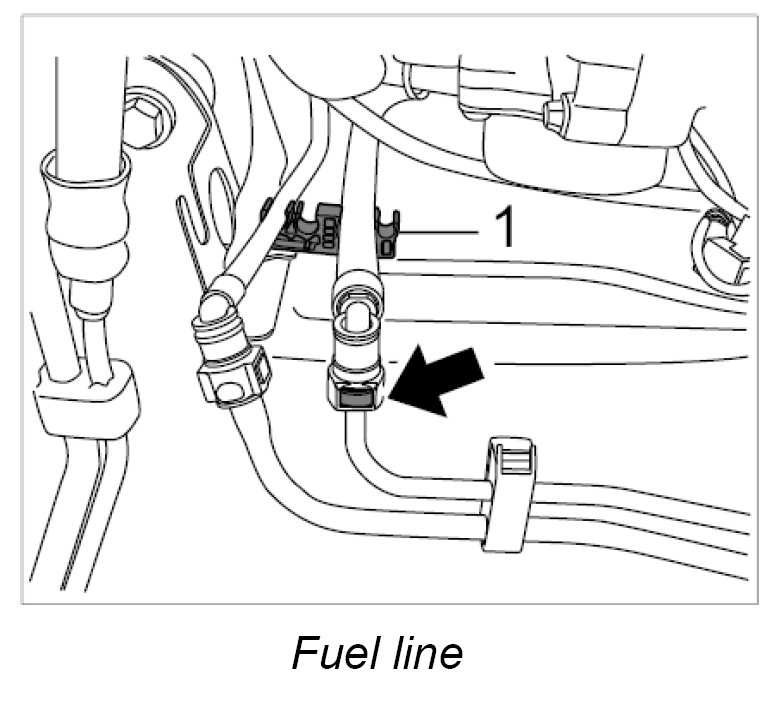 1

Fuel line