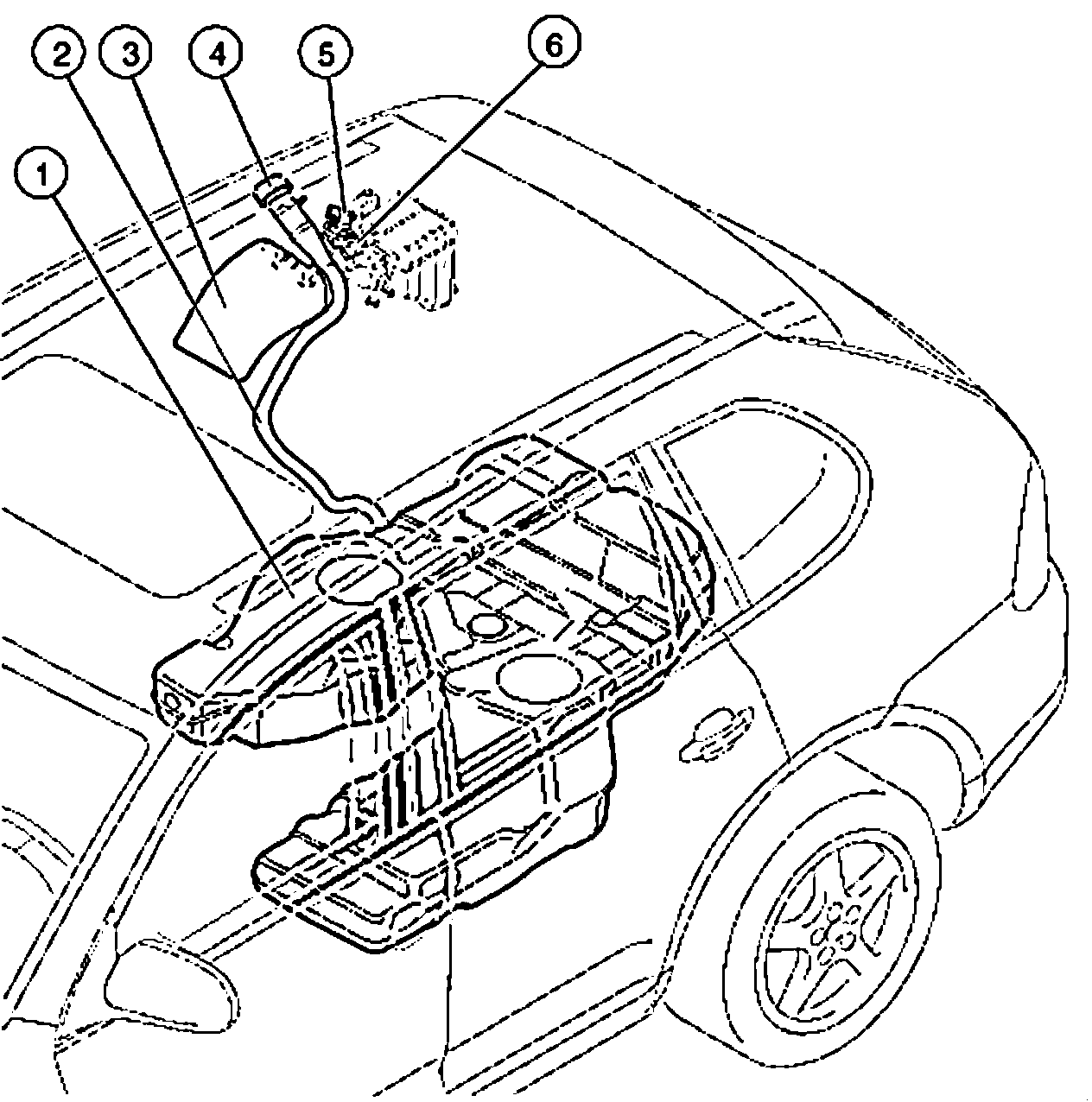 2 3 4 5 6
1