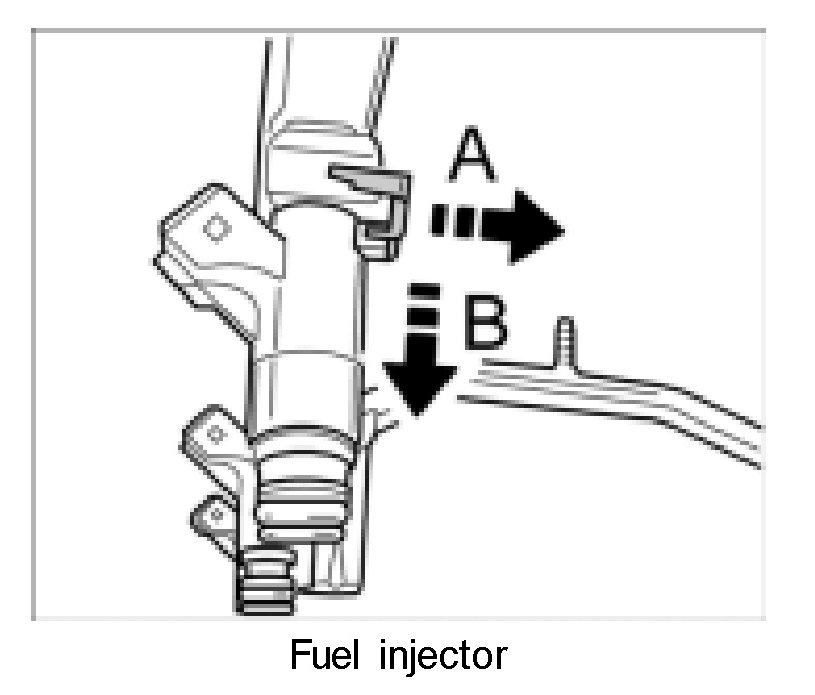 A
B
Fuel injector