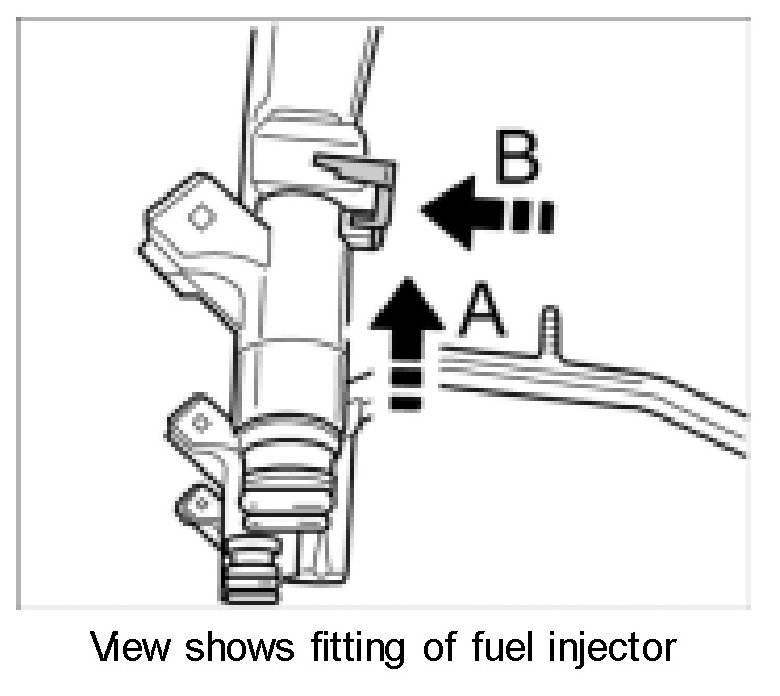 B

A

View shows fitting of fuel injector