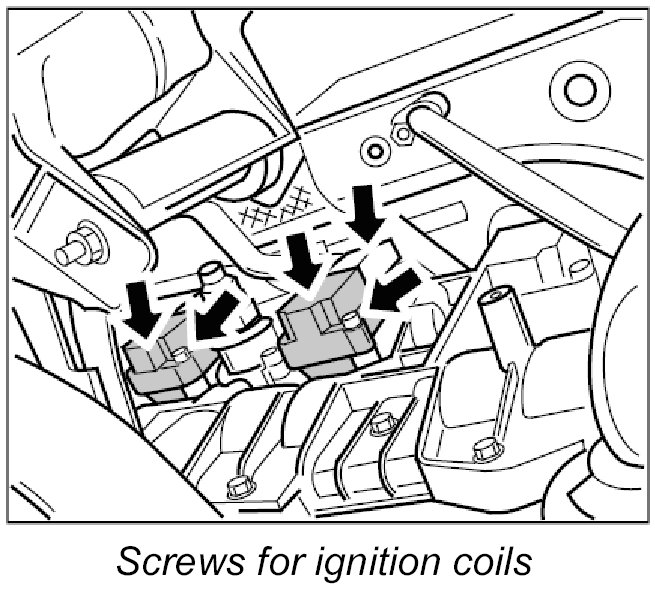 Screws for ignition coils