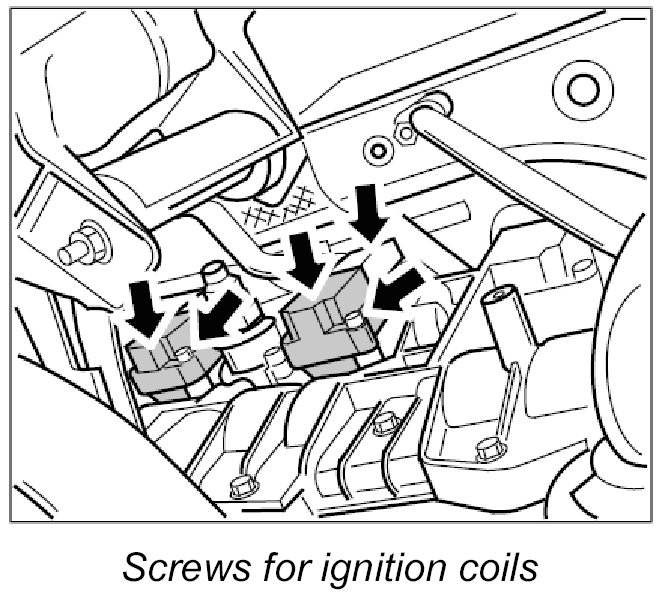 Screws for ignition coils