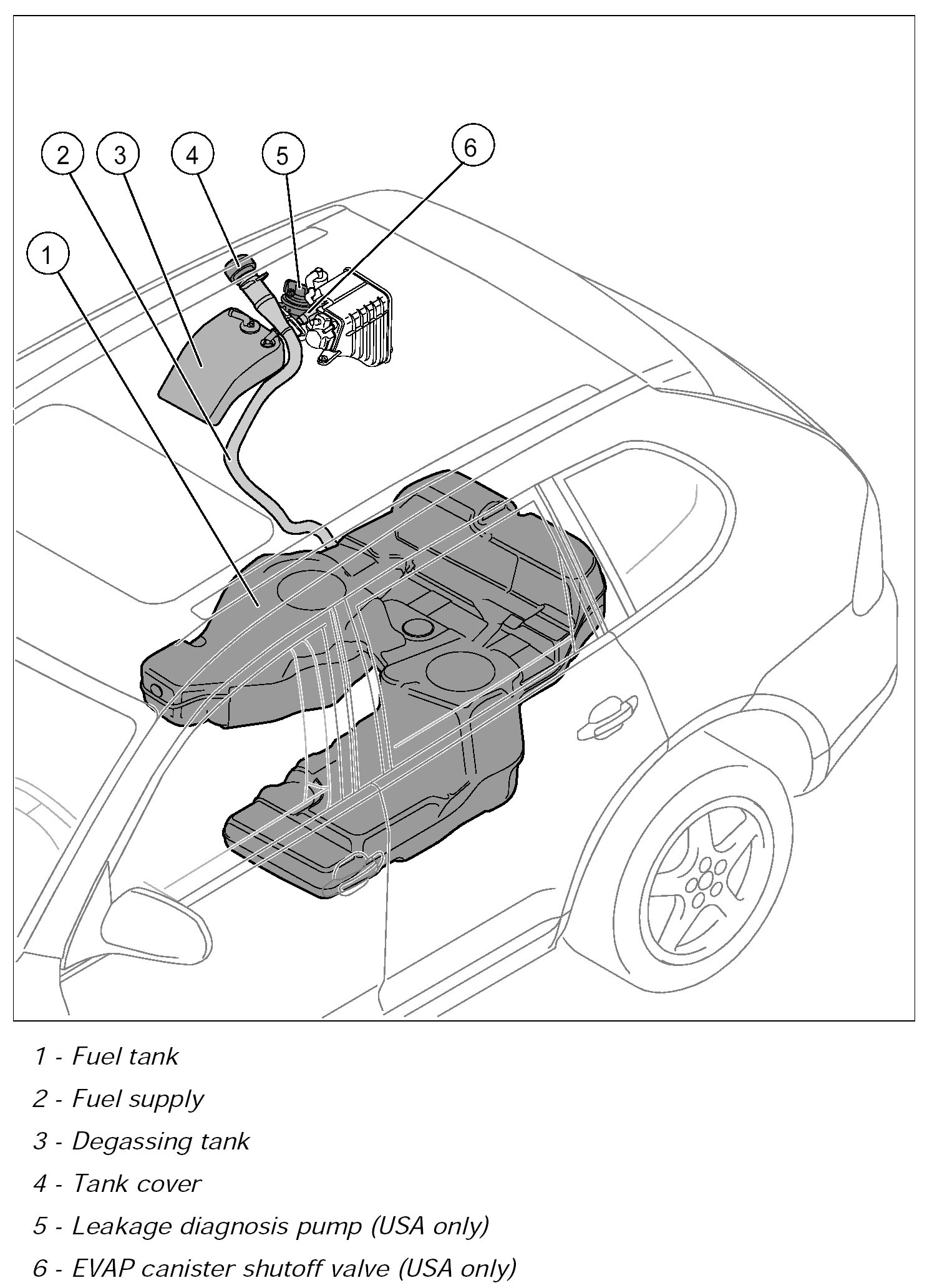 2
3
4
5
6
1

1 - Fuel tank

2 - Fuel supply

3 - Degassing tank

4 - Tank cover

5 - Leakage diagnosis pump (USA only)

6 - EVAP canister shutoff valve (USA only)