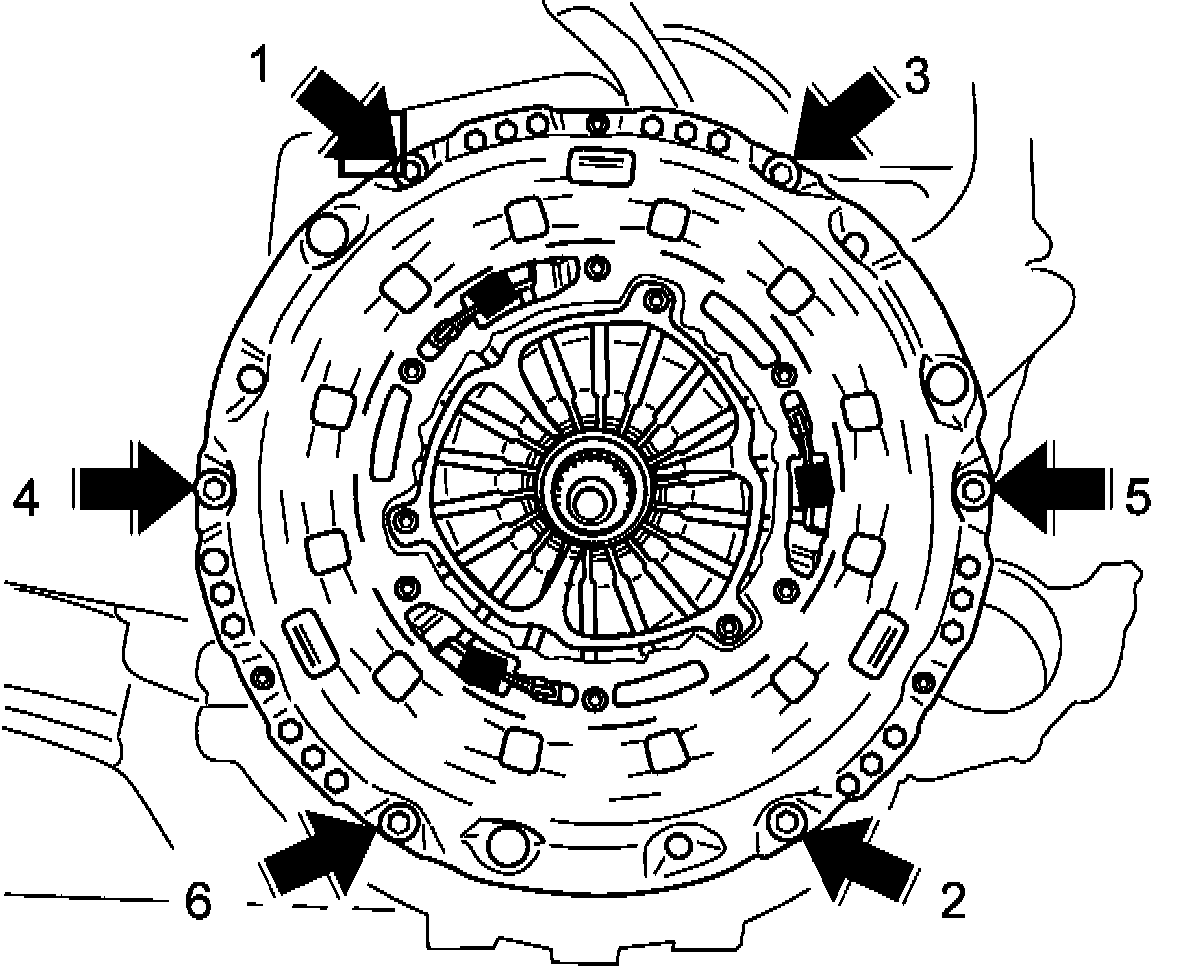 1
3
4
5
6
2