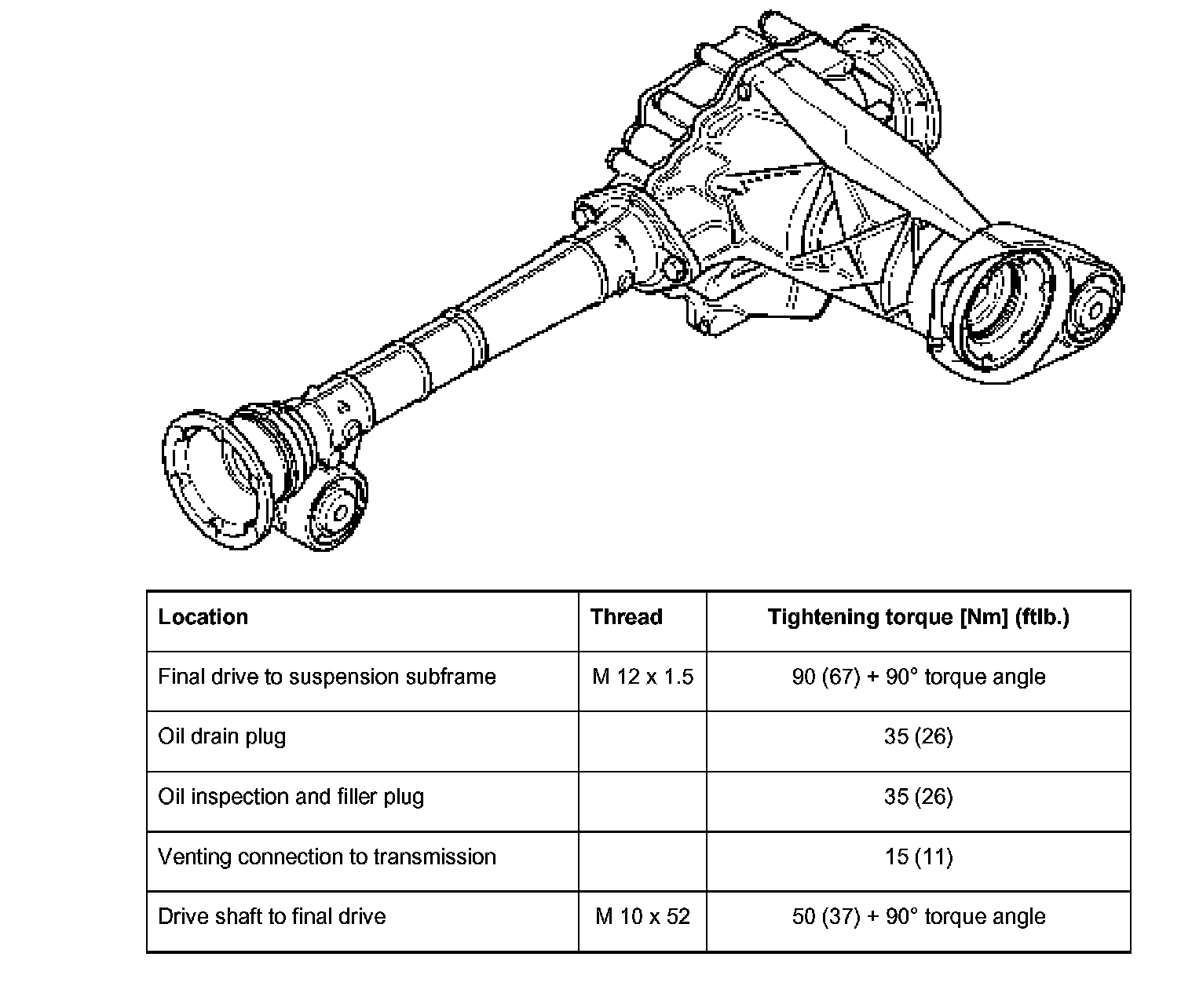 | Location | Thread | Tightening torque [Nm] (ftlb.) |
|---|---|---|
| Final drive to suspension subframe | M 12 x 1.5 | 90 (67) + 90° torque angle |
| Oil drain plug | | 35 (26) |
| Oil inspection and filler plug | | 35 (26) |
| Venting connection to transmission | | 15 (11) |
| Drive shaft to final drive | M 10 x 52 | 50 (37) + 90° torque angle |