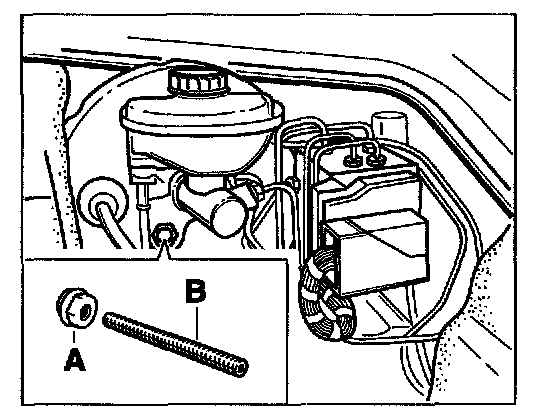 B
A