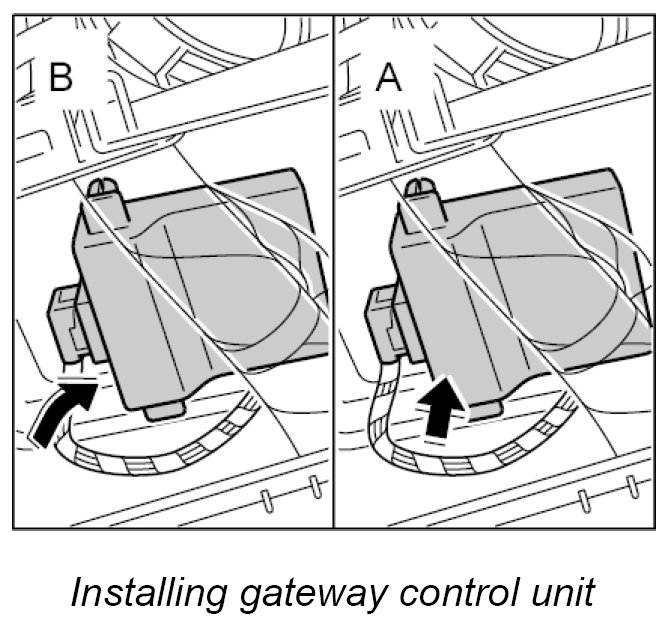 B

A

Installing gateway control unit