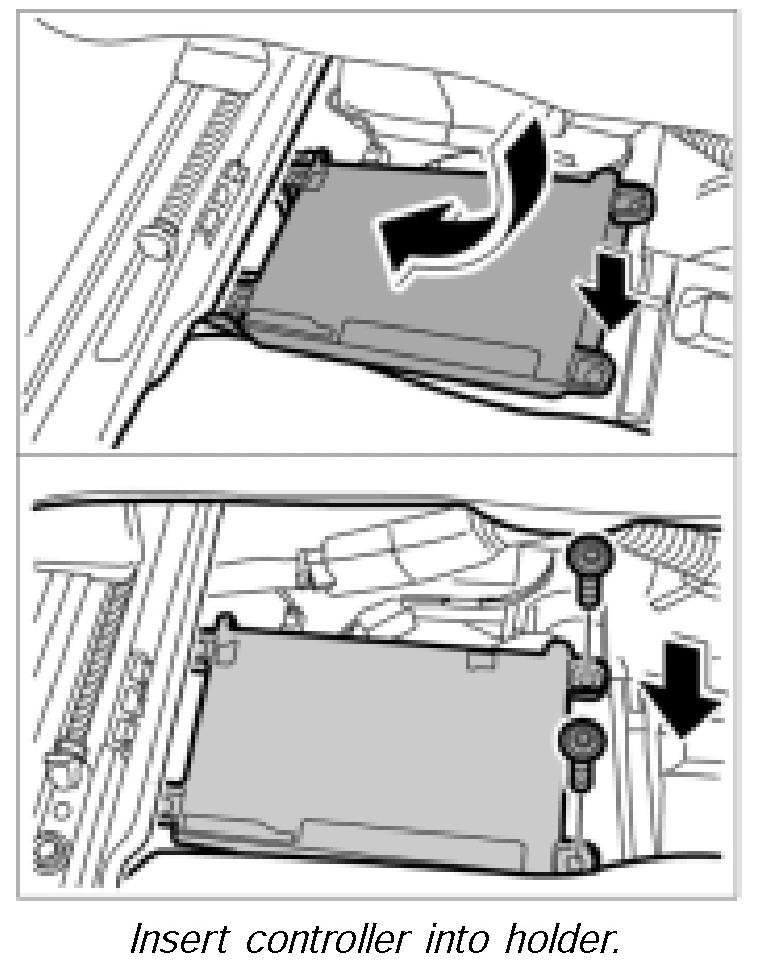 Insert controller into holder.