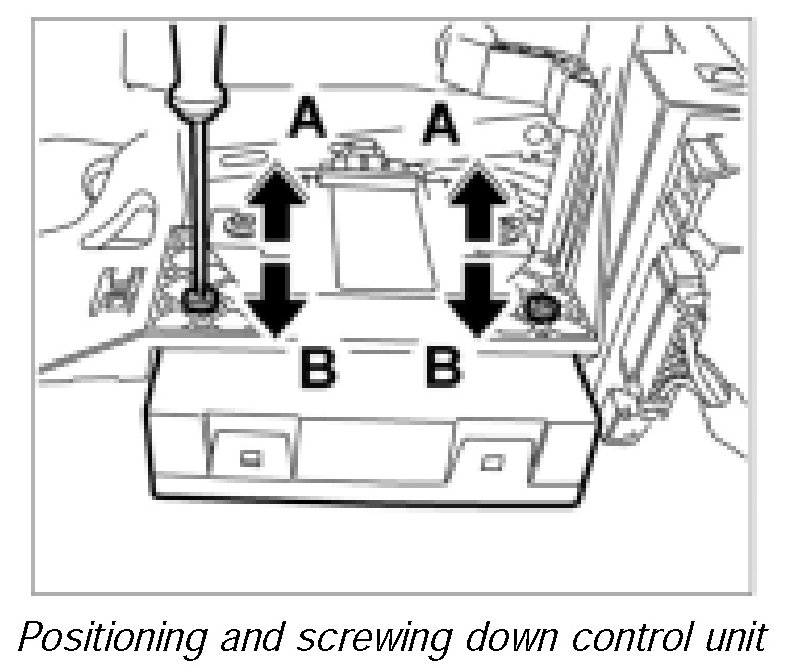 A A
B B

Positioning and screwing down control unit