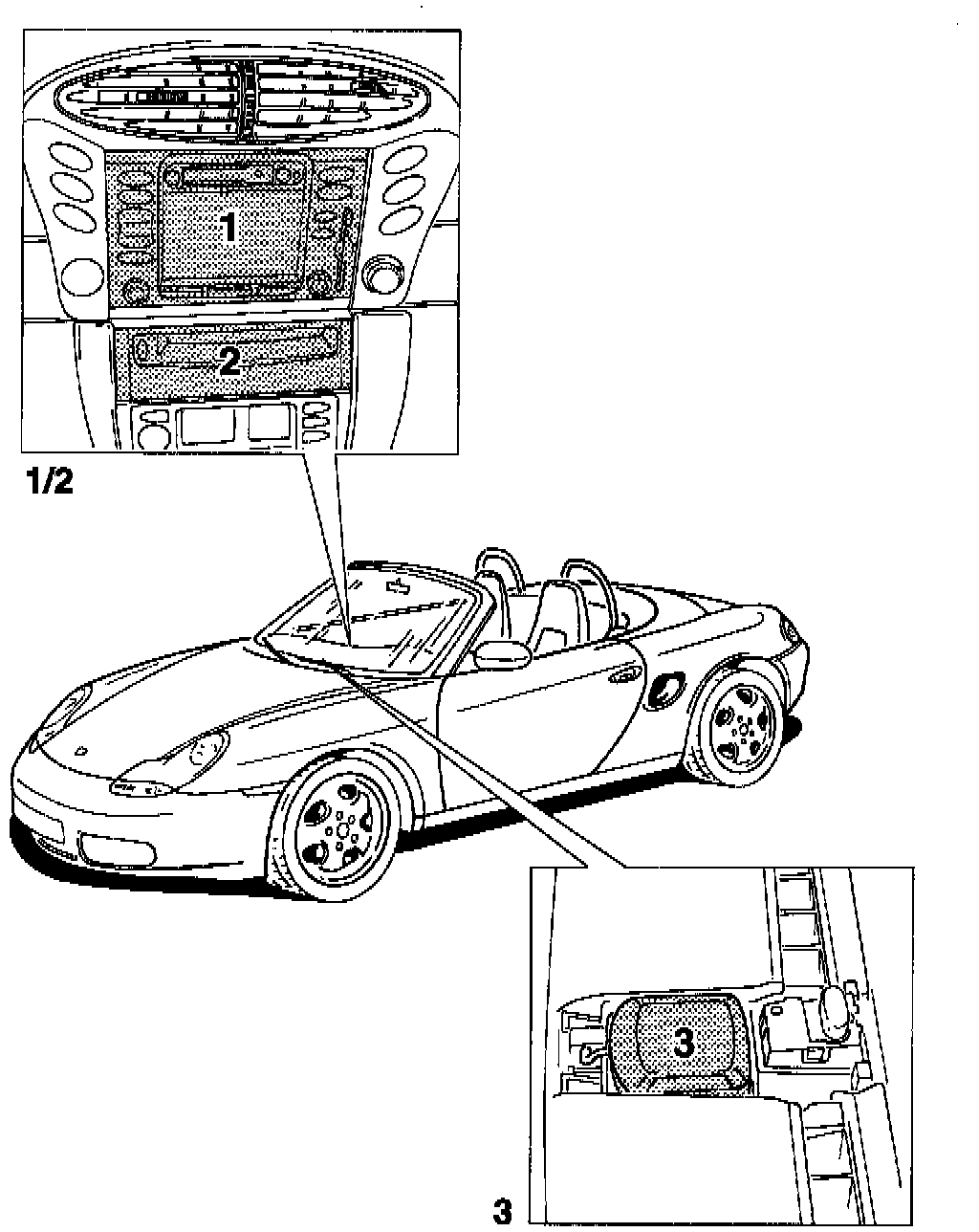 1

2

1/2

3

3