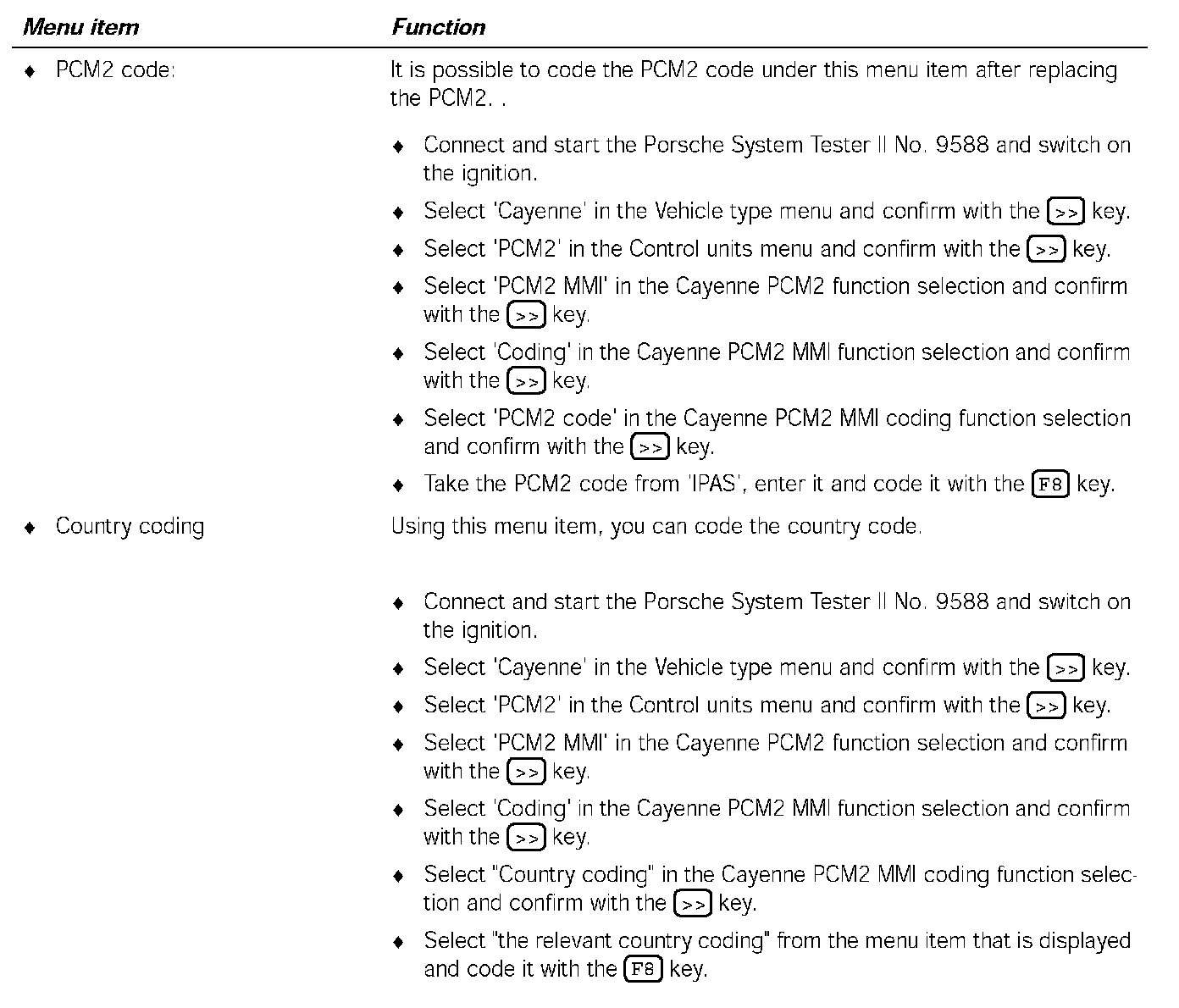 | Menu item | Function |
|---|---|
| ♦ PCM2 code: | It is possible to code the PCM2 code under this menu item after replacing the PCM2. . ♦ Connect and start the Porsche System Tester II No. 9588 and switch on the ignition. ♦ Select 'Cayenne' in the Vehicle type menu and confirm with the >> key. ♦ Select 'PCM2' in the Control units menu and confirm with the >> key. ♦ Select 'PCM2 MMI' in the Cayenne PCM2 function selection and confirm with the >> key. ♦ Select 'Coding' in the Cayenne PCM2 MMI function selection and confirm with the >> key. ♦ Select 'PCM2 code' in the Cayenne PCM2 MMI coding function selection and confirm with the >> key. ♦ Take the PCM2 code from 'IPAS', enter it and code it with the F8 key. |
| ♦ Country coding | Using this menu item, you can code the country code. ♦ Connect and start the Porsche System Tester II No. 9588 and switch on the ignition. ♦ Select 'Cayenne' in the Vehicle type menu and confirm with the >> key. ♦ Select 'PCM2' in the Control units menu and confirm with the >> key. ♦ Select 'PCM2 MMI' in the Cayenne PCM2 function selection and confirm with the >> key. ♦ Select 'Coding' in the Cayenne PCM2 MMI function selection and confirm with the >> key. ♦ Select "Country coding" in the Cayenne PCM2 MMI coding function selection and confirm with the >> key. ♦ Select "the relevant country coding" from the menu item that is displayed and code it with the F8 key. |