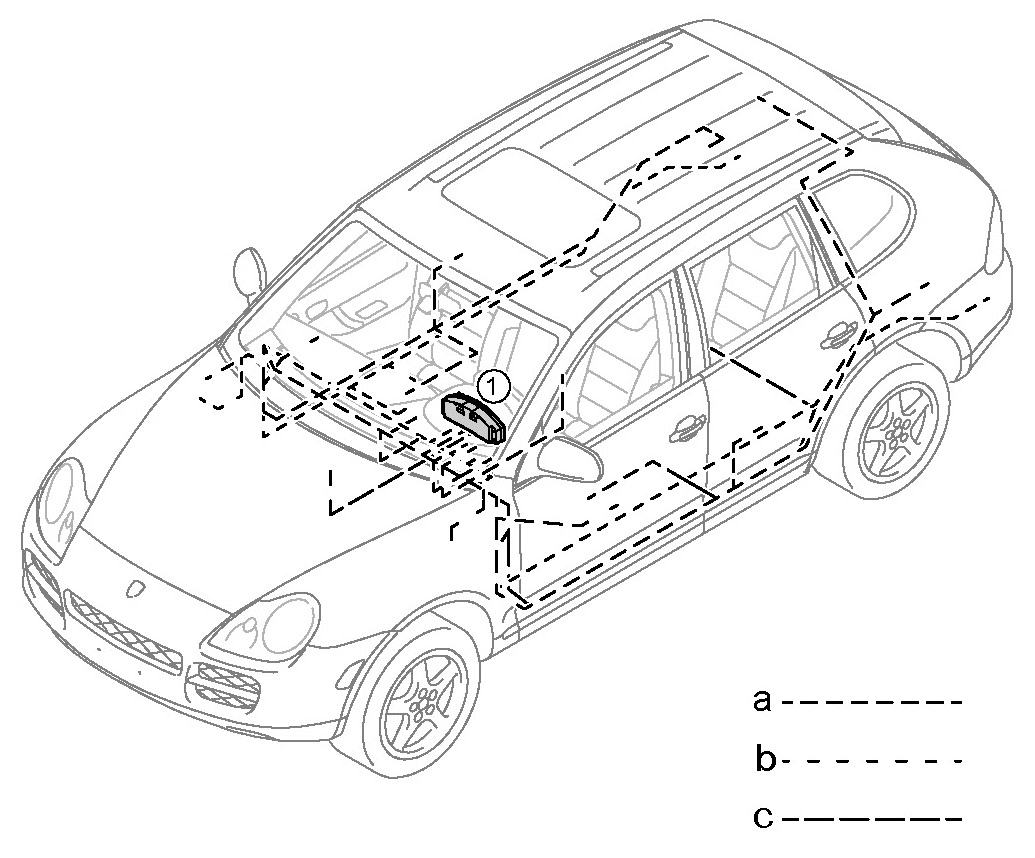 1

a

b

c