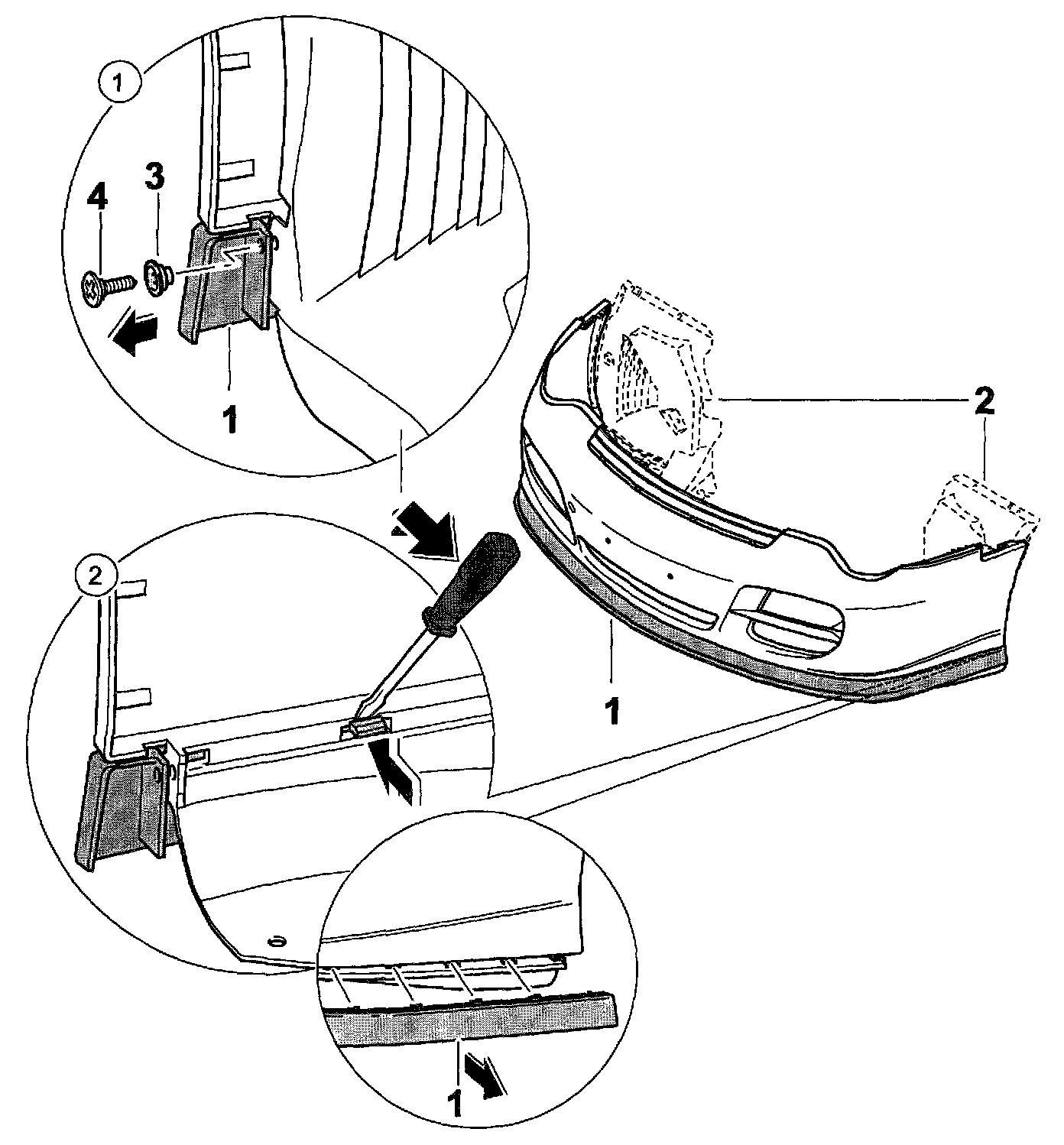 1
4
3
1
2
2
1
1